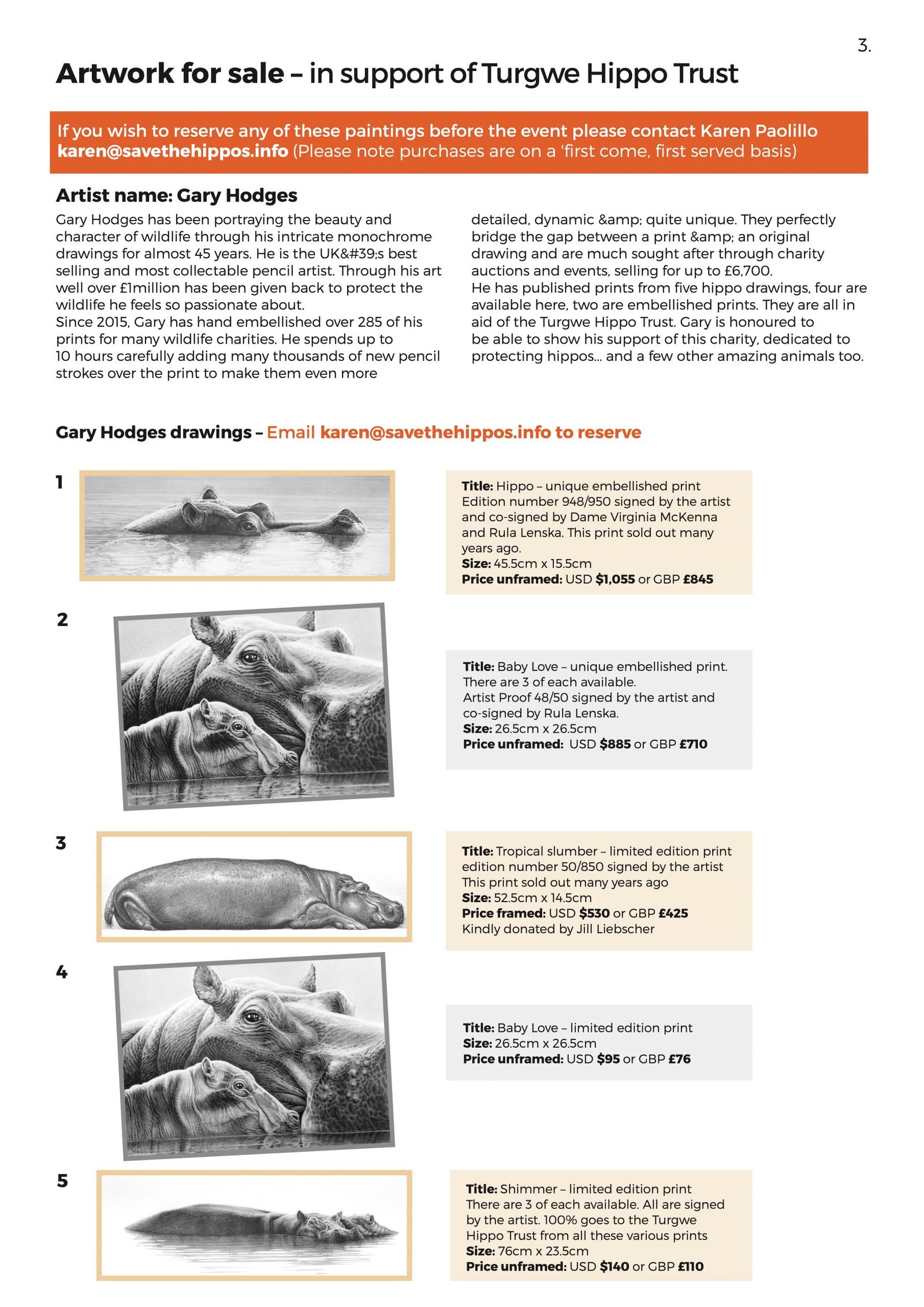 3.

Artwork for sale – in support of Turgwe Hippo Trust

If you wish to reserve any of these paintings before the event please contact Karen Paolillo karen@savethehippos.info (Please note purchases are on a 'first come, first served basis)

Artist name: Gary Hodges

Gary Hodges has been portraying the beauty and character of wildlife through his intricate monochrome drawings for almost 45 years. He is the UK&#39;s best selling and most collectable pencil artist. Through his art well over £1million has been given back to protect the wildlife he feels so passionate about.
Since 2015, Gary has hand embellished over 285 of his prints for many wildlife charities. He spends up to 10 hours carefully adding many thousands of new pencil strokes over the print to make them even more detailed, dynamic &amp; quite unique. They perfectly bridge the gap between a print &amp; an original drawing and are much sought after through charity auctions and events, selling for up to £6,700.
He has published prints from five hippo drawings, four are available here, two are embellished prints. They are all in aid of the Turgwe Hippo Trust. Gary is honoured to be able to show his support of this charity, dedicated to protecting hippos... and a few other amazing animals too.

Gary Hodges drawings – Email karen@savethehippos.info to reserve

1

Title: Hippo – unique embellished print
Edition number 948/950 signed by the artist and co-signed by Dame Virginia McKenna and Rula Lenska. This print sold out many years ago.
Size: 45.5cm x 15.5cm
Price unframed: USD $1,055 or GBP £845

2

Title: Baby Love – unique embellished print. There are 3 of each available.
Artist Proof 48/50 signed by the artist and co-signed by Rula Lenska.
Size: 26.5cm x 26.5cm
Price unframed: USD $885 or GBP £710

3

Title: Tropical slumber – limited edition print edition number 50/850 signed by the artist This print sold out many years ago
Size: 52.5cm x 14.5cm
Price framed: USD $530 or GBP £425
Kindly donated by Jill Liebscher

4

Title: Baby Love – limited edition print
Size: 26.5cm x 26.5cm
Price unframed: USD $95 or GBP £76

5

Title: Shimmer – limited edition print
There are 3 of each available. All are signed by the artist. 100% goes to the Turgwe Hippo Trust from all these various prints
Size: 76cm x 23.5cm
Price unframed: USD $140 or GBP £110